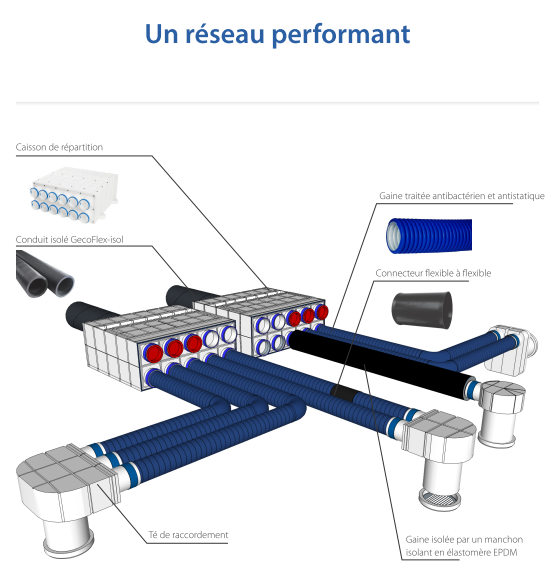 Un réseau performant

Caisson de répartition

Conduit isolé GecoFlex-isol

Gaine traitée antibactérien et antistatique

Connecteur flexible à flexible

Té de raccordement

Gaine isolée par un manchon isolant en élastomère EPDM